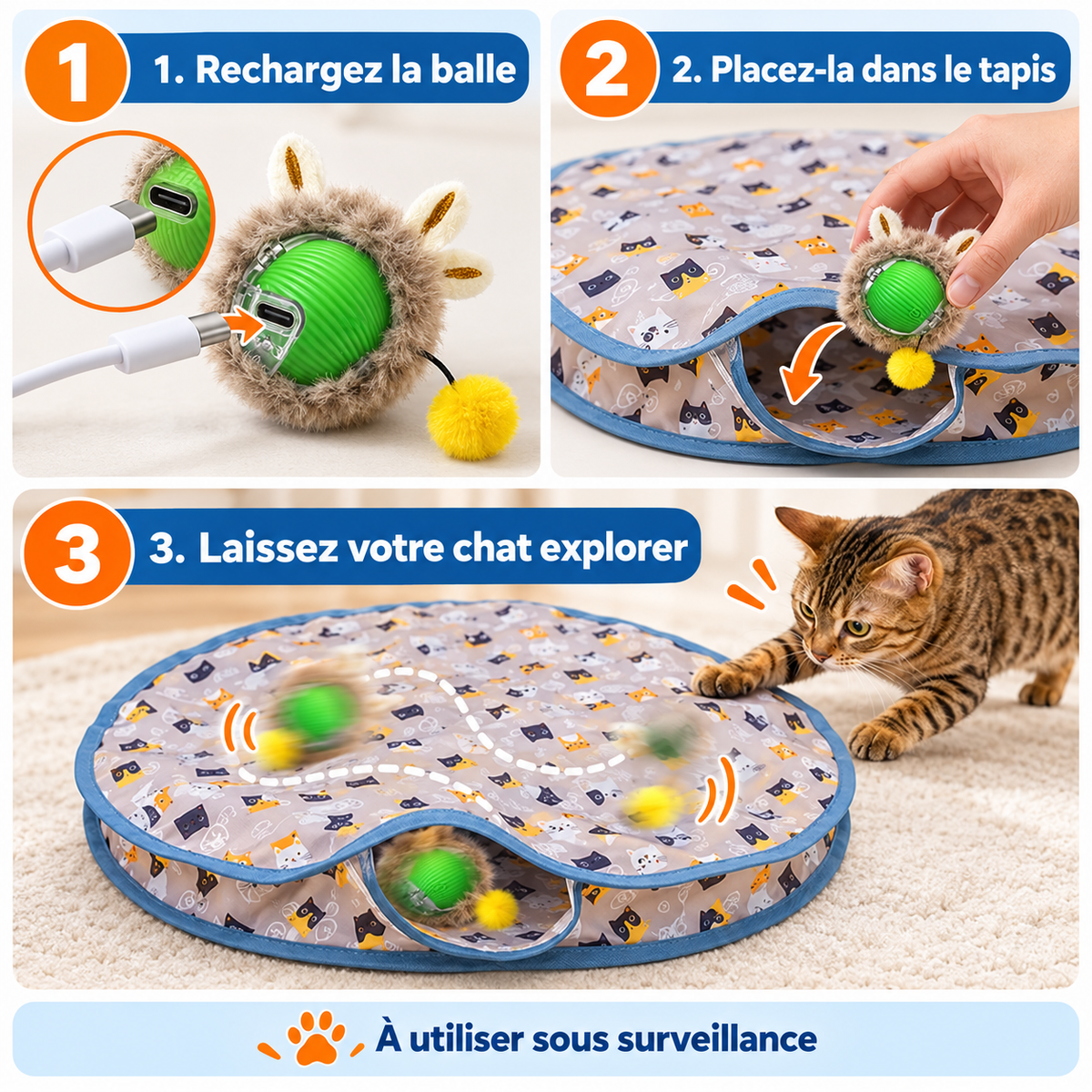 1

1. Rechargez la balle

2

2. Placez-la dans le tapis

3

3. Laissez votre chat explorer

À utiliser sous surveillance